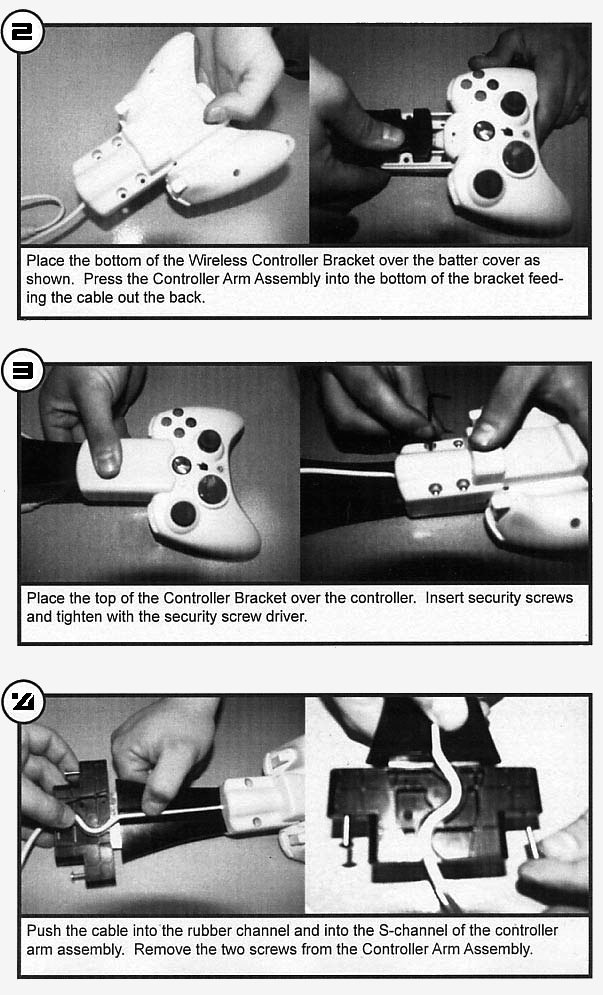 2

Place the bottom of the Wireless Controller Bracket over the batter cover as shown. Press the Controller Arm Assembly into the bottom of the bracket feeding the cable out the back.

3

Place the top of the Controller Bracket over the controller. Insert security screws and tighten with the security screw driver.

4

Push the cable into the rubber channel and into the S-channel of the controller arm assembly. Remove the two screws from the Controller Arm Assembly.